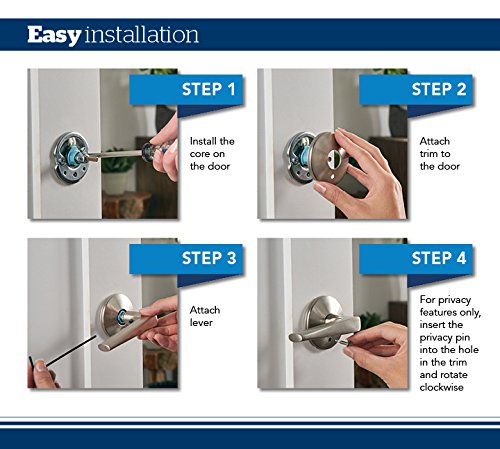 Easy installation

STEP 1

Install the core on the door

STEP 2

Attach trim to the door

STEP 3

Attach lever

STEP 4

For privacy features only, insert the privacy pin into the hole in the trim and rotate clockwise